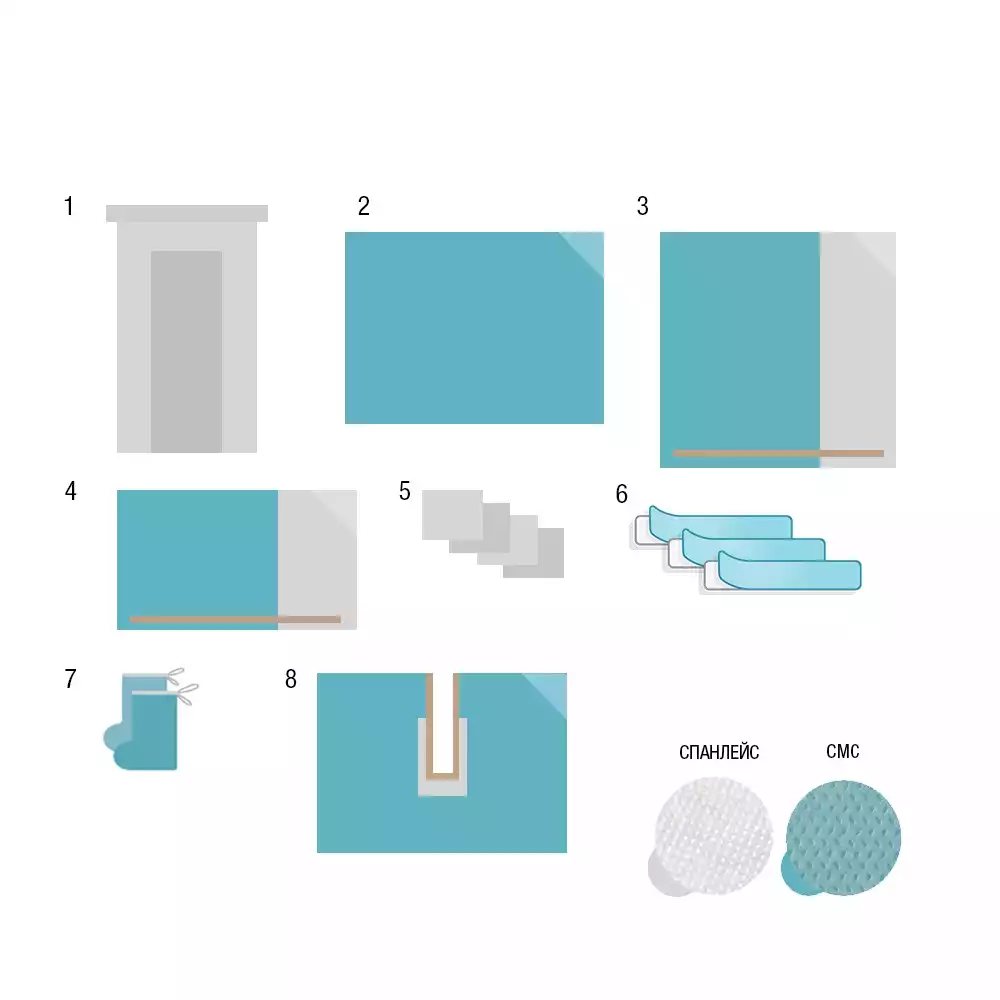 1

2

3

4

5

6

7

8

СПАНЛЕЙС

СМС